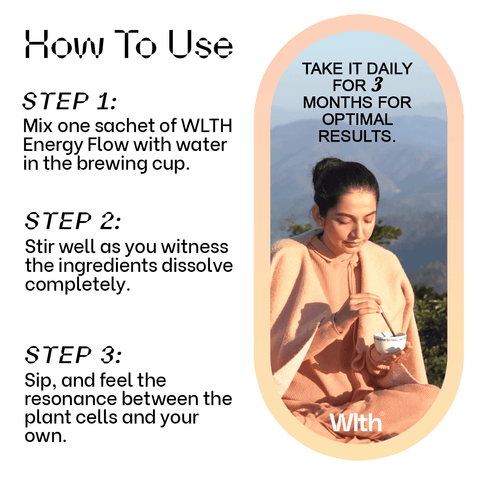 How To Use

STEP 1:
Mix one sachet of WLTH Energy Flow with water in the brewing cup.

STEP 2:
Stir well as you witness the ingredients dissolve completely.

STEP 3:
Sip, and feel the resonance between the plant cells and your own.

TAKE IT DAILY FOR 3 MONTHS FOR OPTIMAL RESULTS.

Wlth